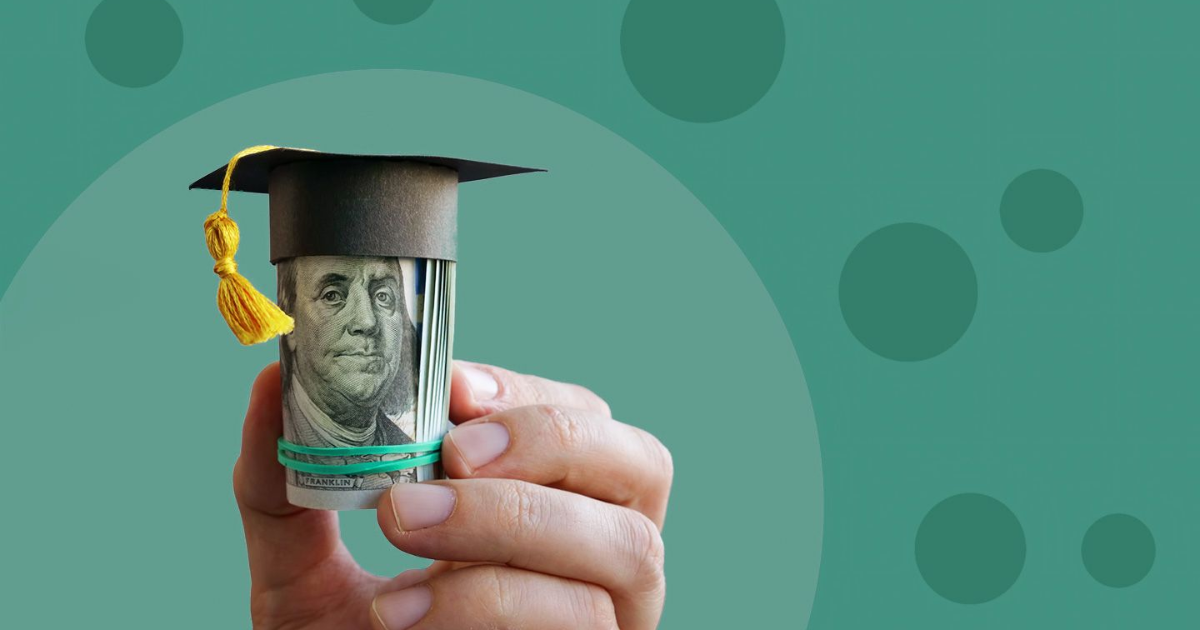 FRANKLIN